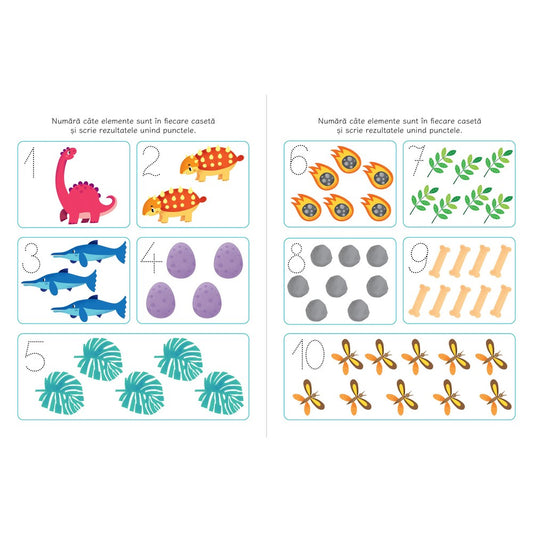 Numără câte elemente sunt în fiecare casetă și scrie rezultatele unind punctele.

1

2

3

4

5

Numără câte elemente sunt în fiecare casetă și scrie rezultatele unind punctele.

6

7

8

9

10